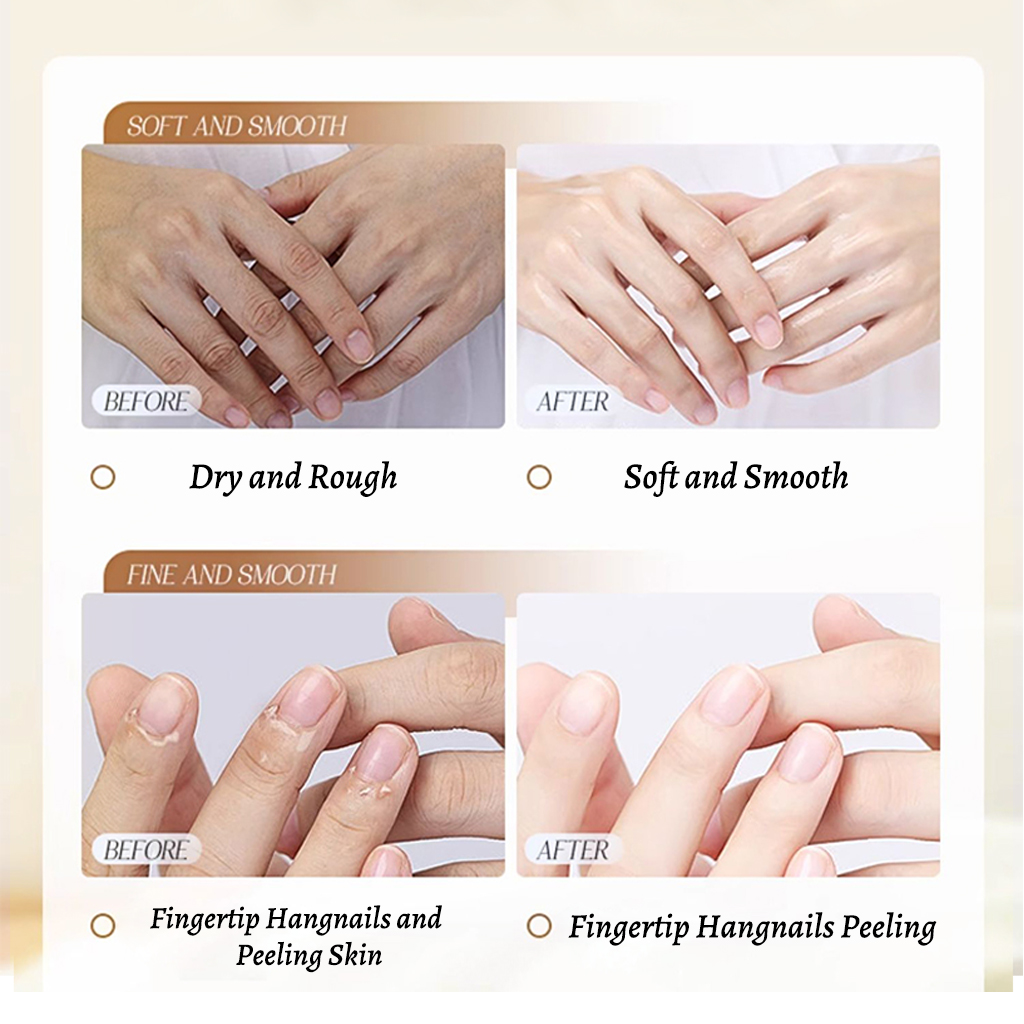 SOFT AND SMOOTH

BEFORE

AFTER

Dry and Rough

Soft and Smooth

FINE AND SMOOTH

BEFORE

AFTER

Fingertip Hangnails and Peeling Skin

Fingertip Hangnails Peeling